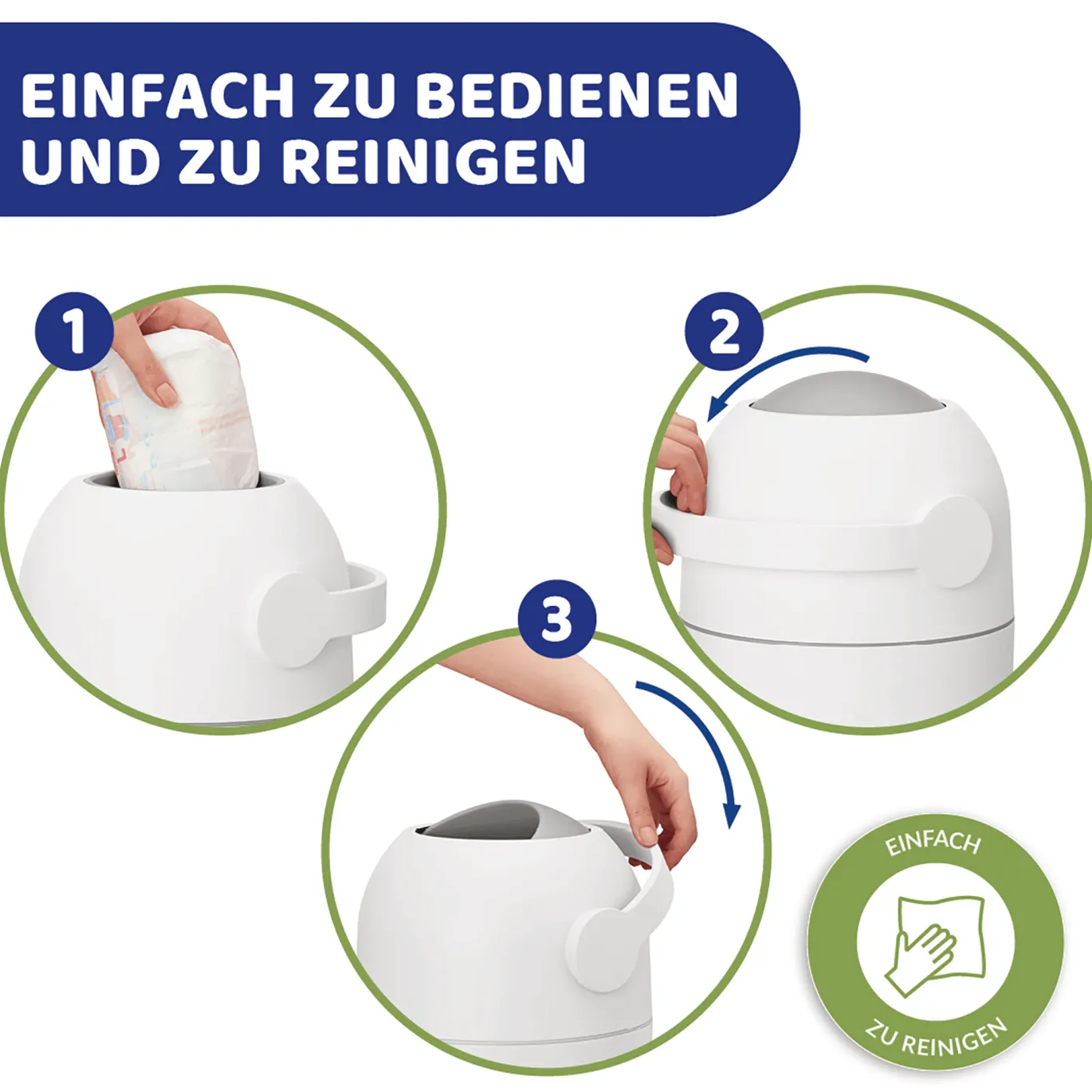 EINFACH ZU BEDIENEN
UND ZU REINIGEN

1

2

3

EINFACH

ZU REINIGEN